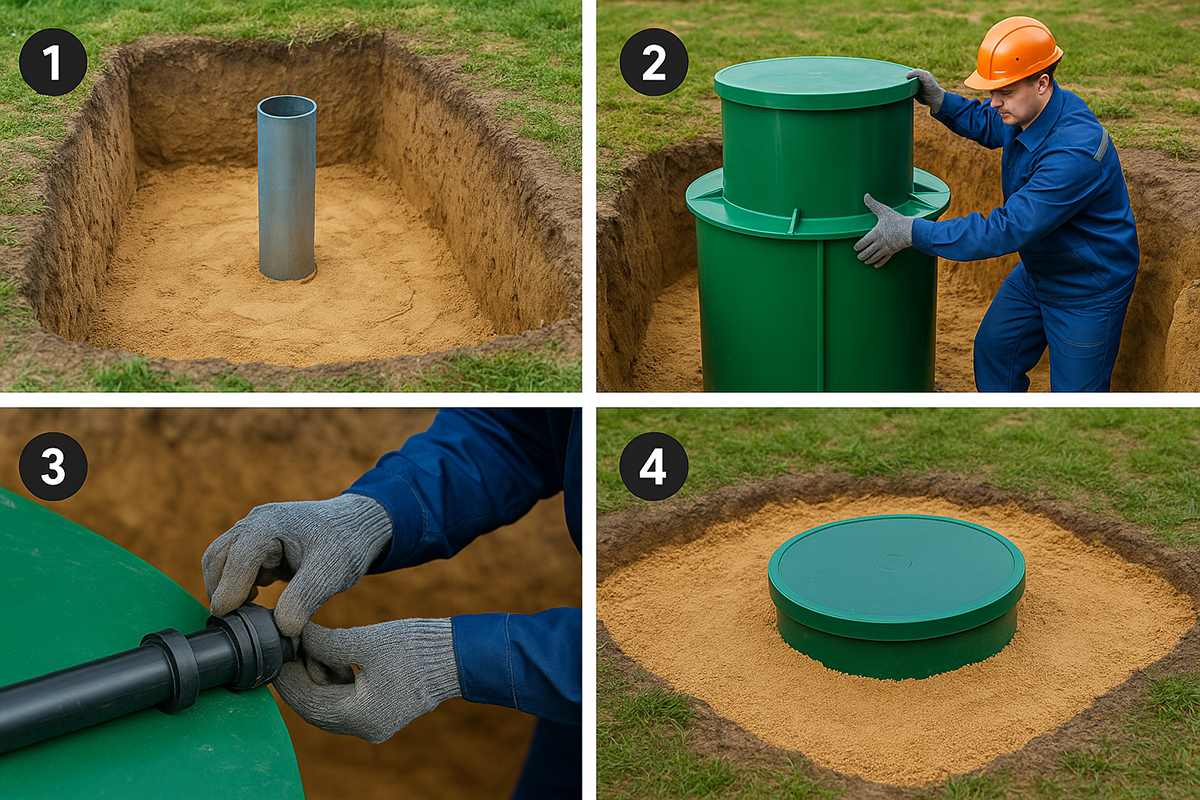 1

2

3

4